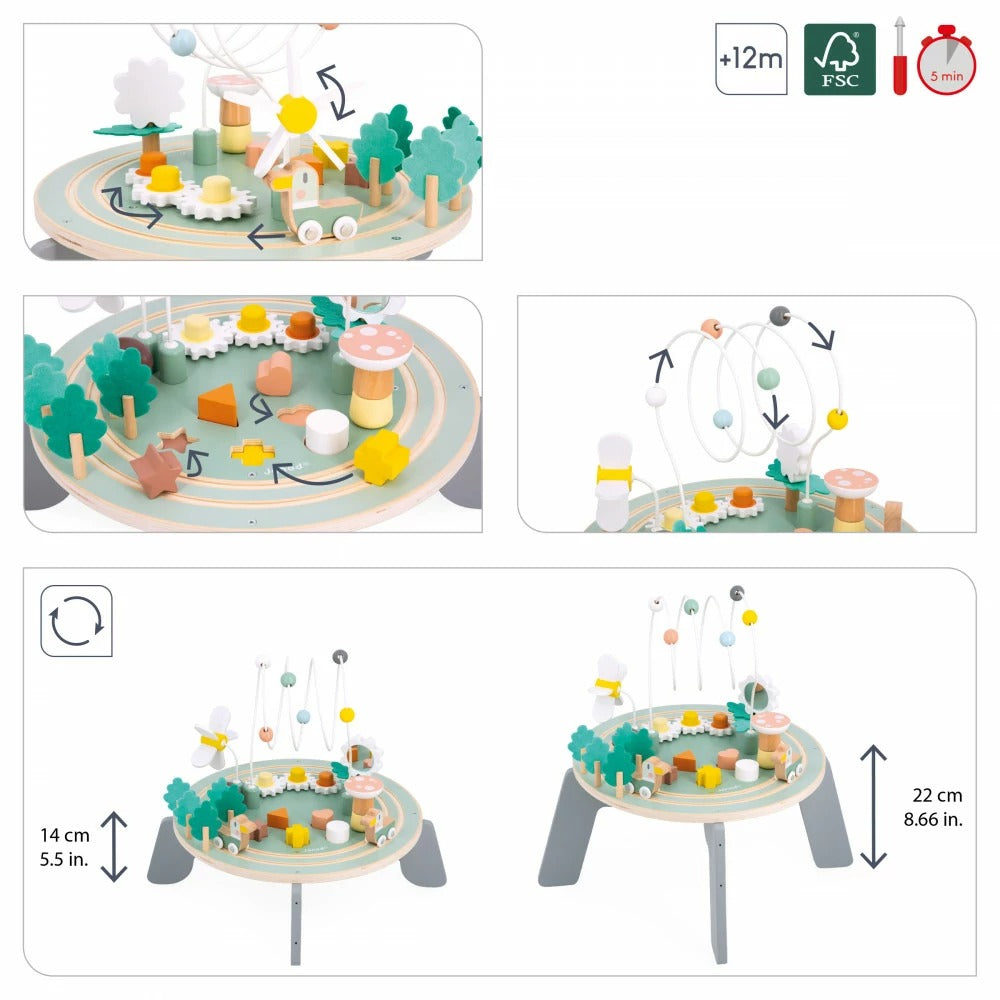 +12m

FSC

5 min

14 cm
5.5 in.

22 cm
8.66 in.